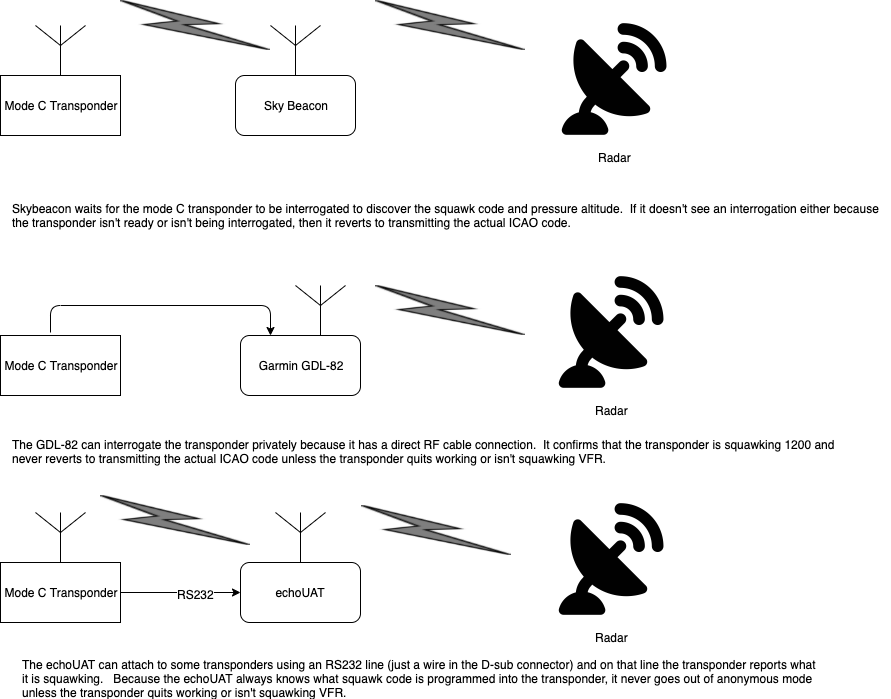 Mode C Transponder

Sky Beacon

Radar

Skybeacon waits for the mode C transponder to be interrogated to discover the squawk code and pressure altitude. If it doesn't see an interrogation either because the transponder isn't ready or isn't being interrogated, then it reverts to transmitting the actual ICAO code.

Mode C Transponder

Garmin GDL-82

Radar

The GDL-82 can interrogate the transponder privately because it has a direct RF cable connection. It confirms that the transponder is squawking 1200 and never reverts to transmitting the actual ICAO code unless the transponder quits working or isn't squawking VFR.

Mode C Transponder

RS232

echoUAT

Radar

The echoUAT can attach to some transponders using an RS232 line (just a wire in the D-sub connector) and on that line the transponder reports what it is squawking. Because the echoUAT always knows what squawk code is programmed into the transponder, it never goes out of anonymous mode unless the transponder quits working or isn't squawking VFR.